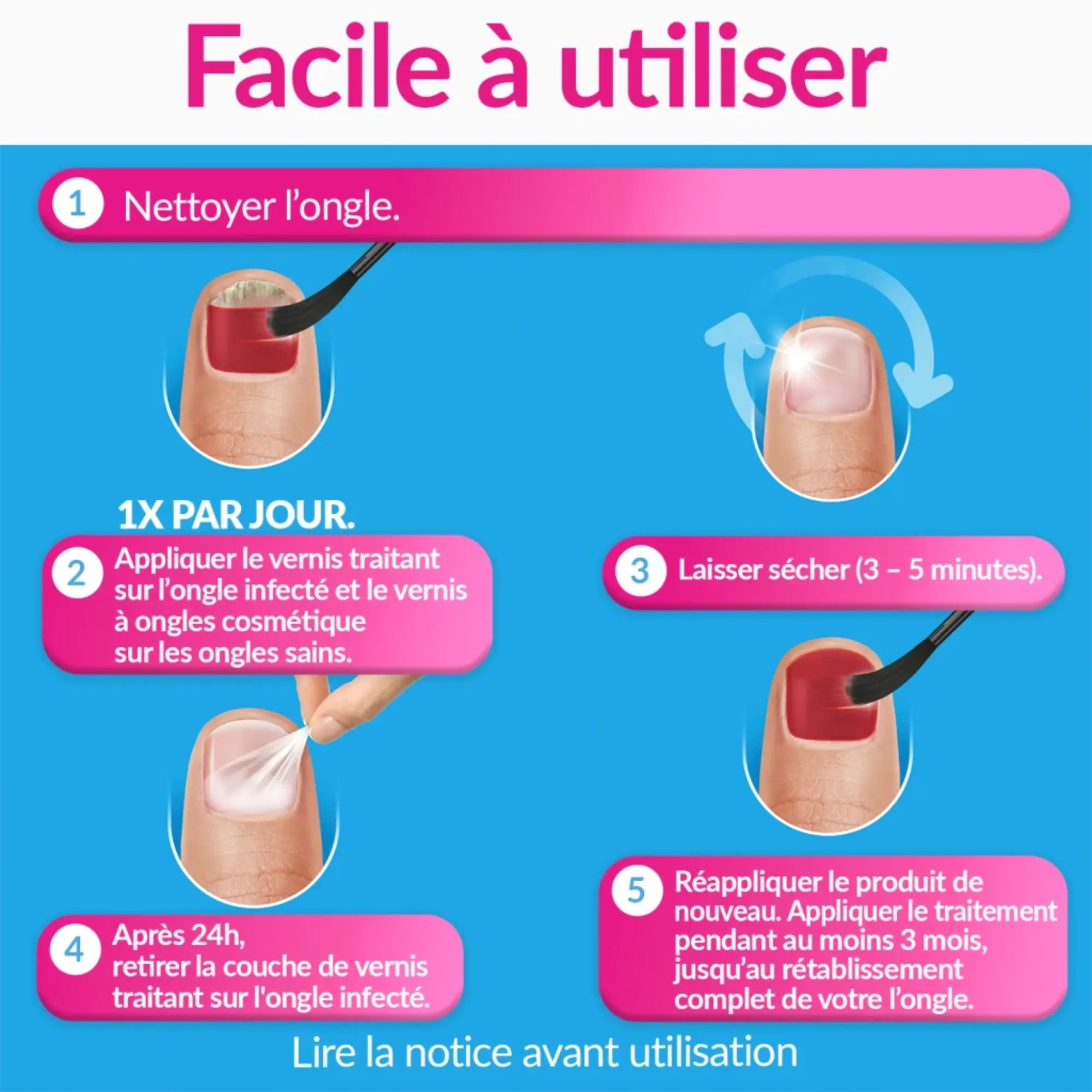 Facile à utiliser

1 Nettoyer l'ongle.

1X PAR JOUR.

2 Appliquer le vernis traitant sur l'ongle infecté et le vernis à ongles cosmétique sur les ongles sains.

3 Laisser sécher (3 – 5 minutes).

4 Après 24h, retirer la couche de vernis traitant sur l'ongle infecté.

5 Réappliquer le produit de nouveau. Appliquer le traitement pendant au moins 3 mois, jusqu'au rétablissement complet de votre l'ongle.

Lire la notice avant utilisation