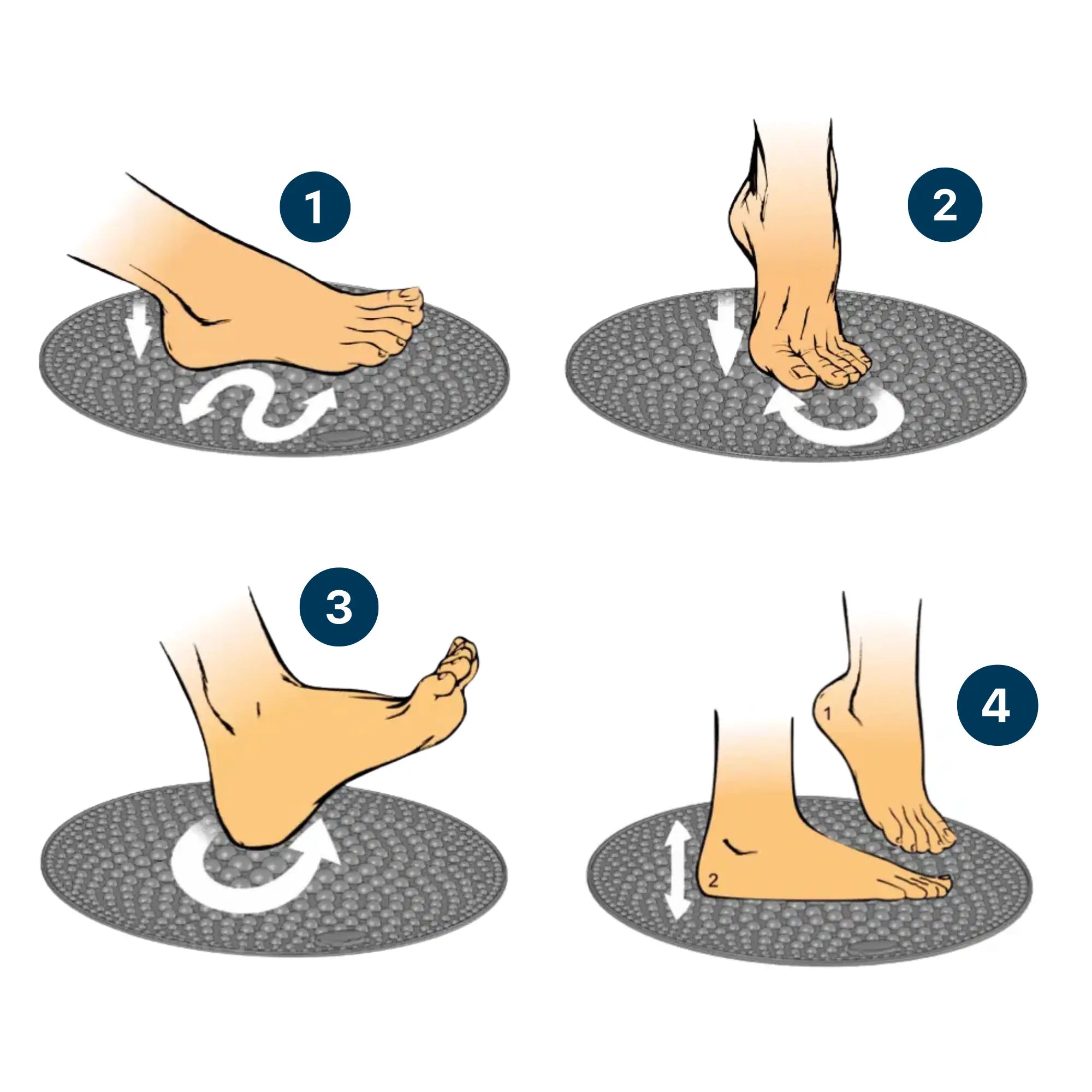 1

2

3

4

1

2